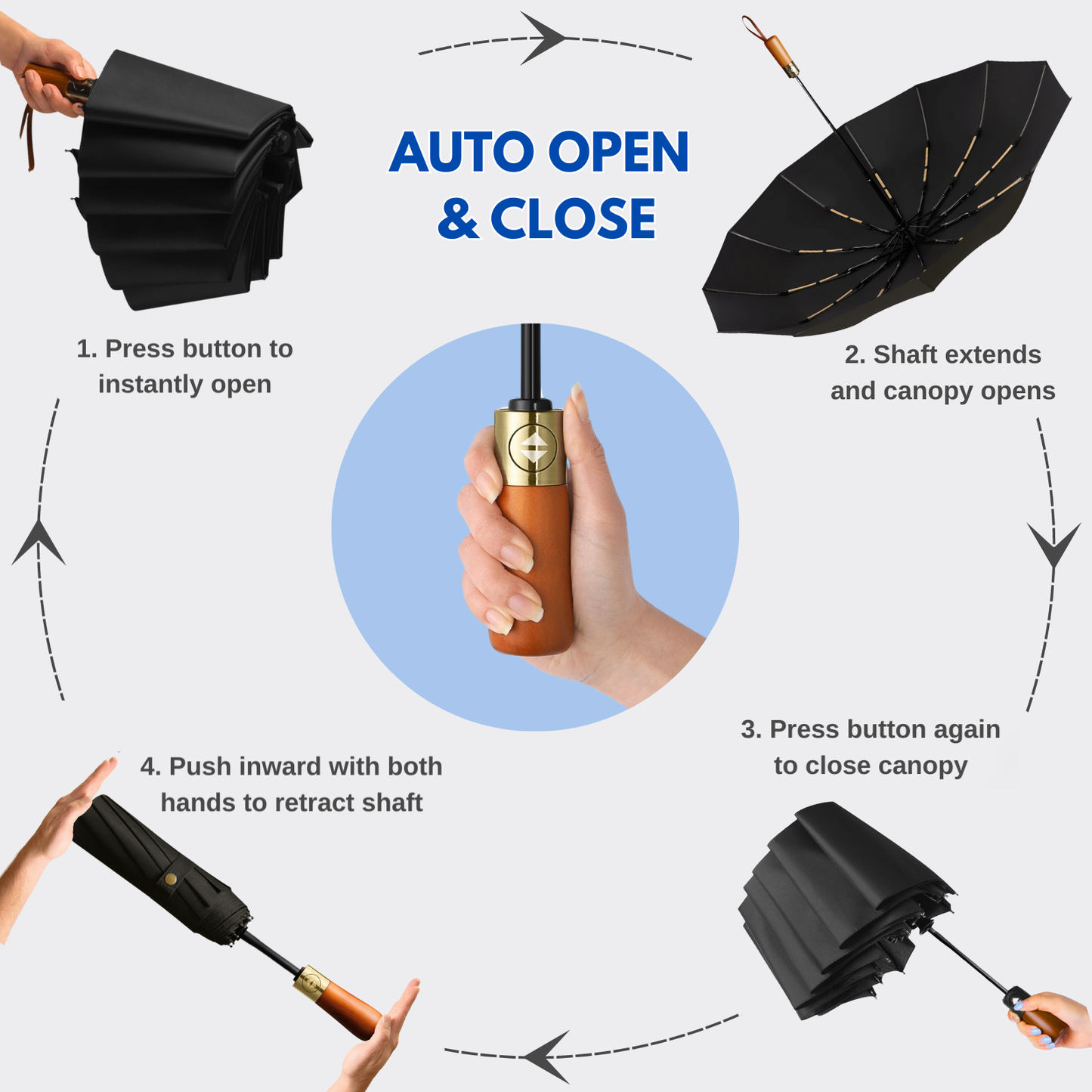 AUTO OPEN & CLOSE

1. Press button to instantly open

2. Shaft extends and canopy opens

3. Press button again to close canopy

4. Push inward with both hands to retract shaft